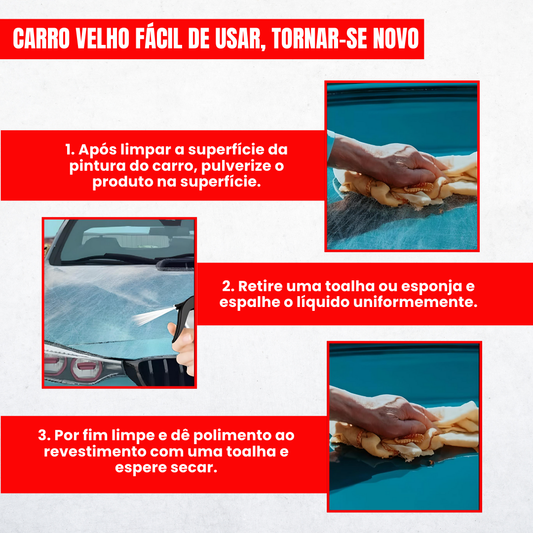 CARRO VELHO FÁCIL DE USAR, TORNAR-SE NOVO

1. Após limpar a superfície da pintura do carro, pulverize o produto na superfície.

2. Retire uma toalha ou esponja e espalhe o líquido uniformemente.

3. Por fim limpe e dê polimento ao revestimento com uma toalha e espere secar.