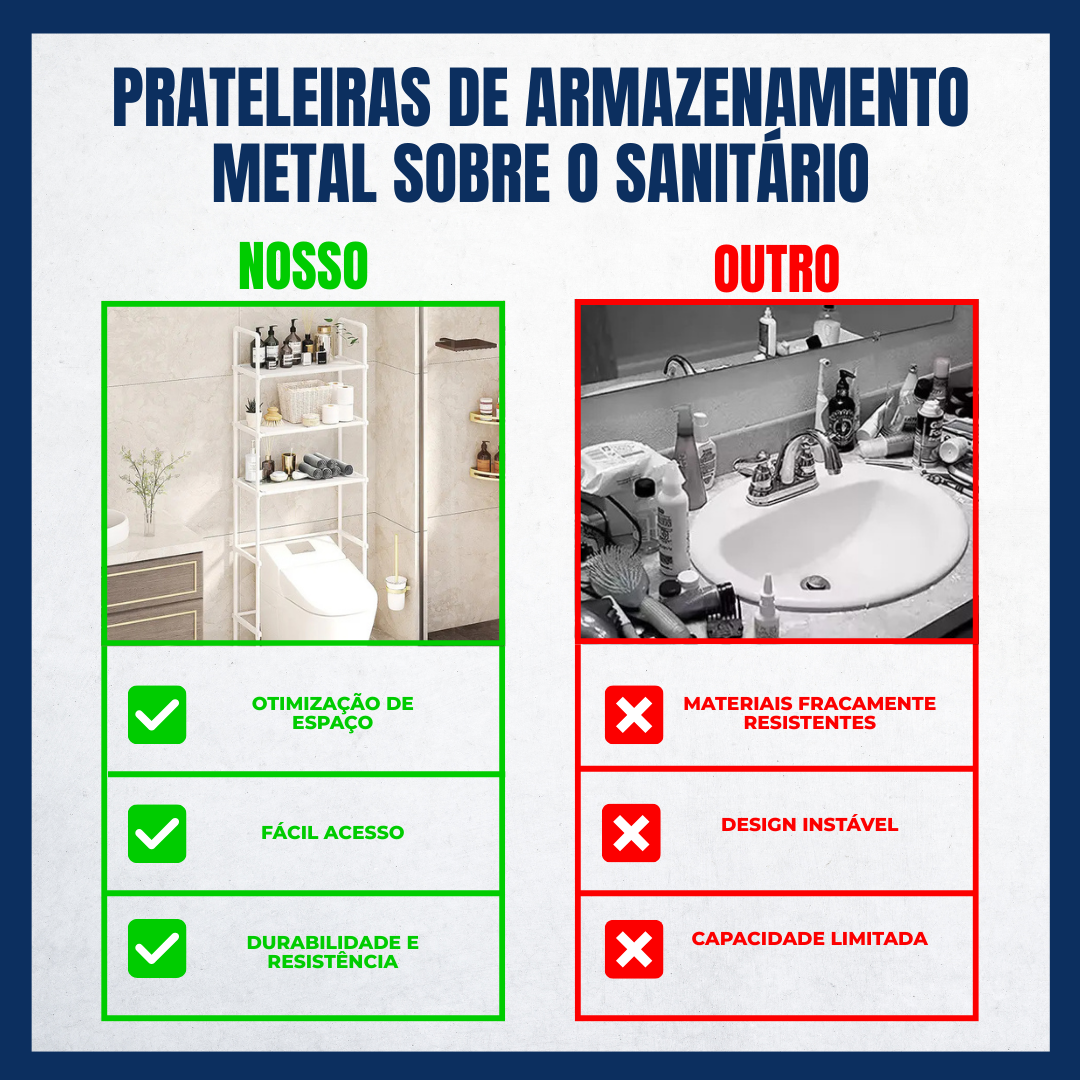 PRATELEIRAS DE ARMAZENAMENTO METAL SOBRE O SANITÁRIO

NOSSO

OTIMIZAÇÃO DE ESPAÇO

FÁCIL ACESSO

DURABILIDADE E RESISTÊNCIA

OUTRO

MATERIAIS FRACAMENTE RESISTENTES

DESIGN INSTÁVEL

CAPACIDADE LIMITADA